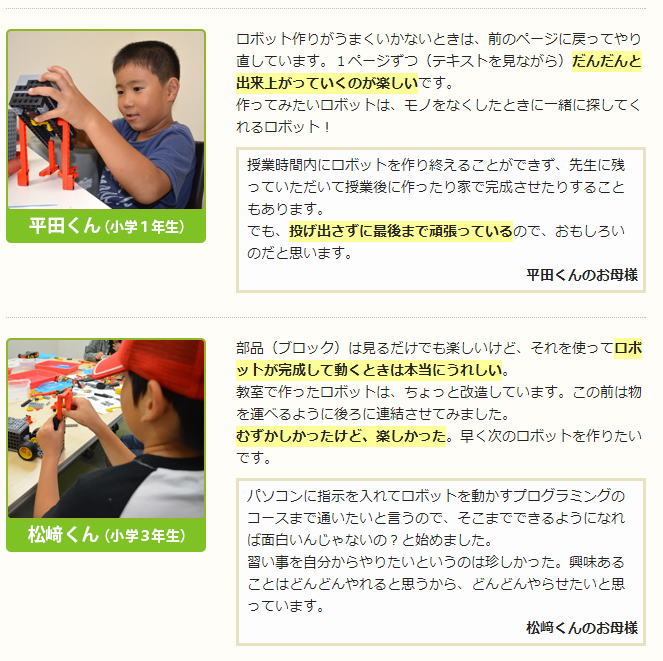 平田くん（小学１年生）

ロボット作りがうまくいかないときは、前のページに戻ってやり直しています。１ページずつ（テキストを見ながら）だんだんと出来上がっていくのが楽しいです。
作ってみたいロボットは、モノをなくしたときに一緒に探してくれるロボット！

授業時間内にロボットを作り終えることができず、先生に残っていただいて授業後に作ったり家で完成させたりすることもあります。
でも、投げ出さずに最後まで頑張っているので、おもしろいのだと思います。

平田くんのお母様

松﨑くん（小学３年生）

部品（ブロック）は見るだけでも楽しいけど、それを使ってロボットが完成して動くときは本当にうれしい。
教室で作ったロボットは、ちょっと改造しています。この前は物を運べるように後ろに連結させてみました。
むずかしかったけど、楽しかった。早く次のロボットを作りたいです。

パソコンに指示を入れてロボットを動かすプログラミングのコースまで通いたいと言うので、そこまでできるようになれば面白いんじゃないの？と始めました。
習い事を自分からやりたいというのは珍しかった。興味あることはどんどんやれると思うから、どんどんやらせたいと思っています。

松﨑くんのお母様